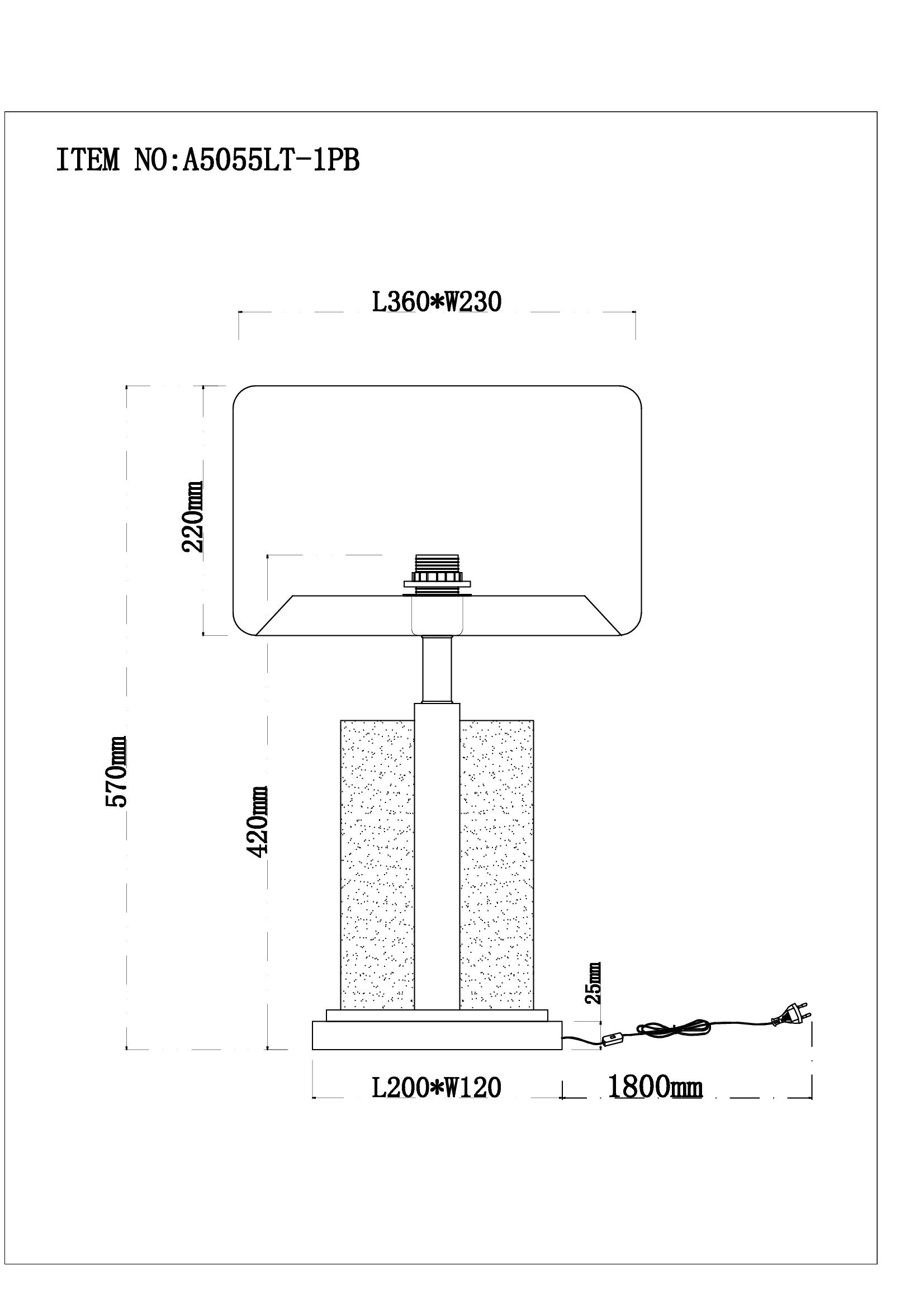 ITEM NO:A5055LT-1PB

L360*W230

220mm

570mm

420mm

25mm

L200*W120

1800mm